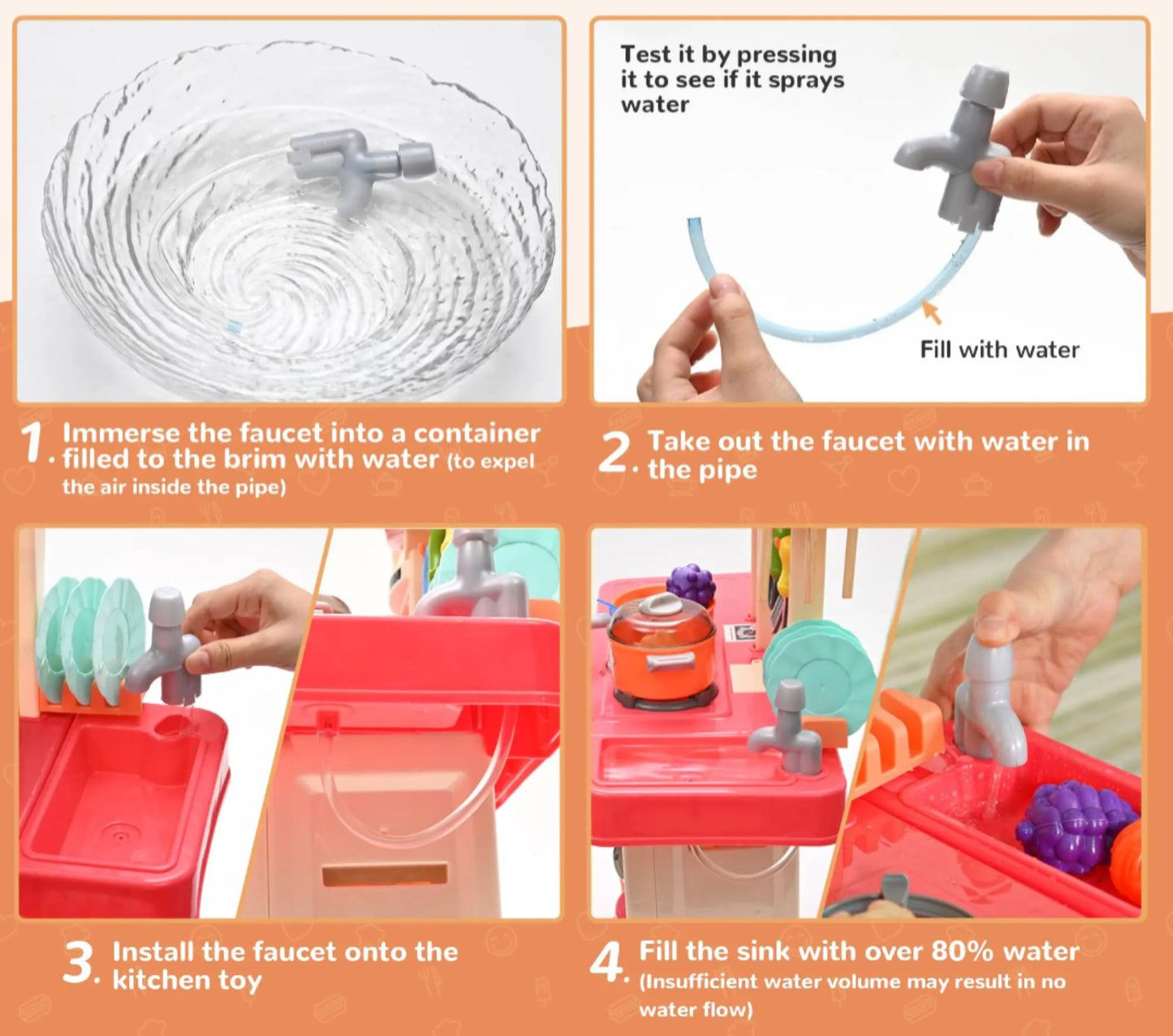 Test it by pressing it to see if it sprays water

Fill with water

1. Immerse the faucet into a container filled to the brim with water (to expel the air inside the pipe)

2. Take out the faucet with water in the pipe

3. Install the faucet onto the kitchen toy

4. Fill the sink with over 80% water (Insufficient water volume may result in no water flow)