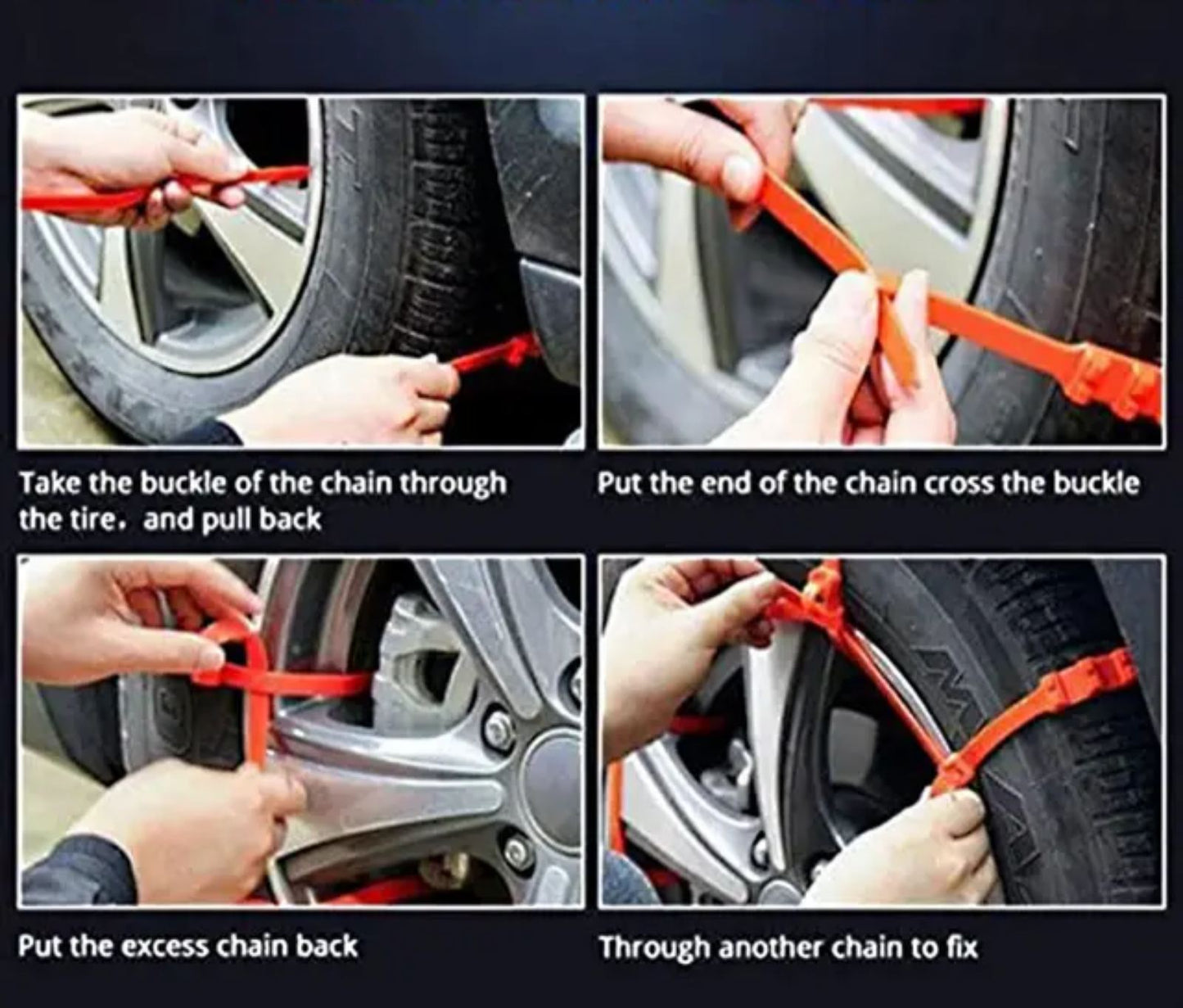 Take the buckle of the chain through the tire， and pull back

Put the end of the chain cross the buckle

Put the excess chain back

Through another chain to fix